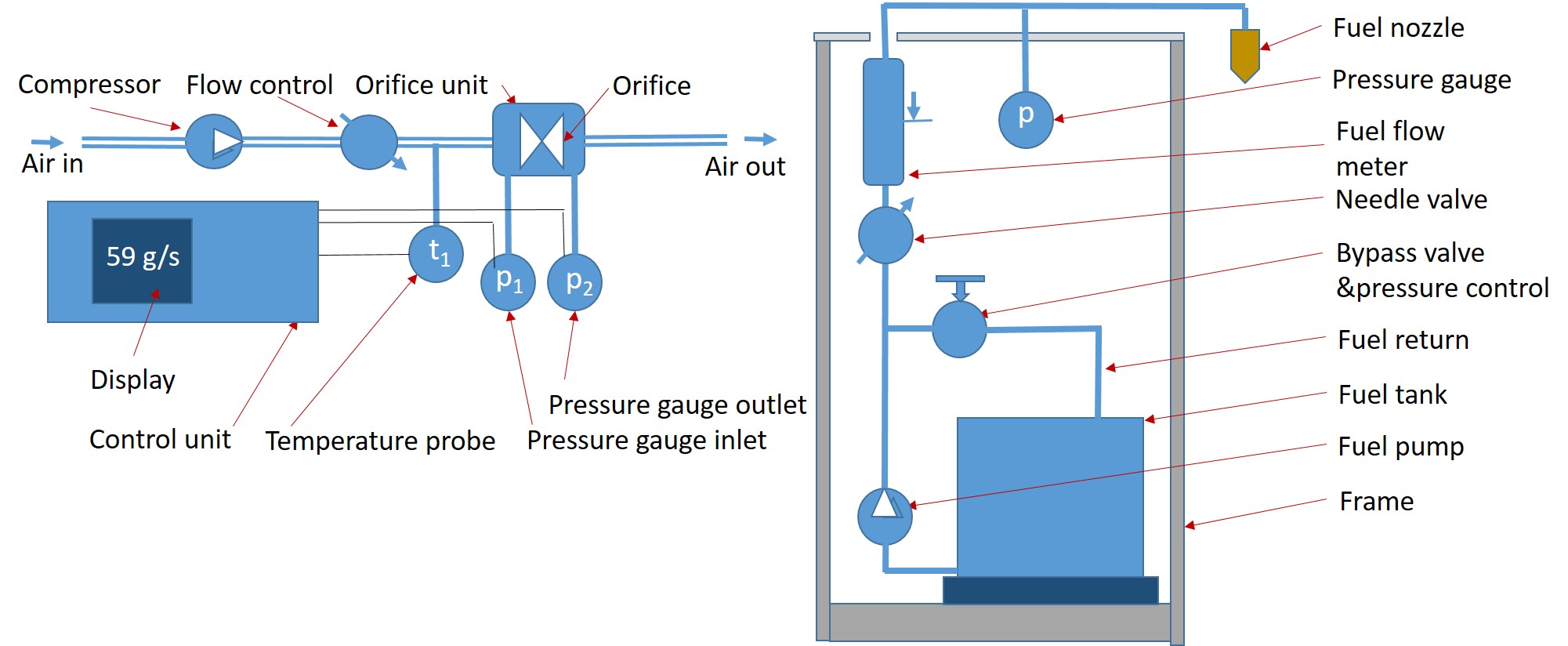 Compressor Flow control Orifice unit Orifice

Air in

Air out

59 g/s

$t_1$

$p_1$

$p_2$

Display

Control unit Temperature probe

Pressure gauge outlet

Pressure gauge inlet

p

Fuel nozzle

Pressure gauge

Fuel flow meter

Needle valve

Bypass valve &pressure control

Fuel return

Fuel tank

Fuel pump

Frame